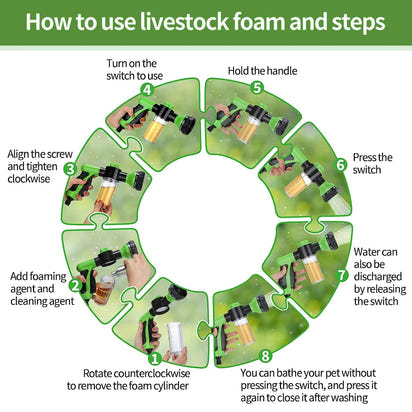 How to use livestock foam and steps

1
Rotate counterclockwise to remove the foam cylinder

2
Add foaming agent and cleaning agent

3
Align the screw and tighten clockwise

4
Turn on the switch to use

5
Hold the handle

6
Press the switch

7
Water can also be discharged by releasing the switch

8
You can bathe your pet without pressing the switch, and press it again to close it after washing